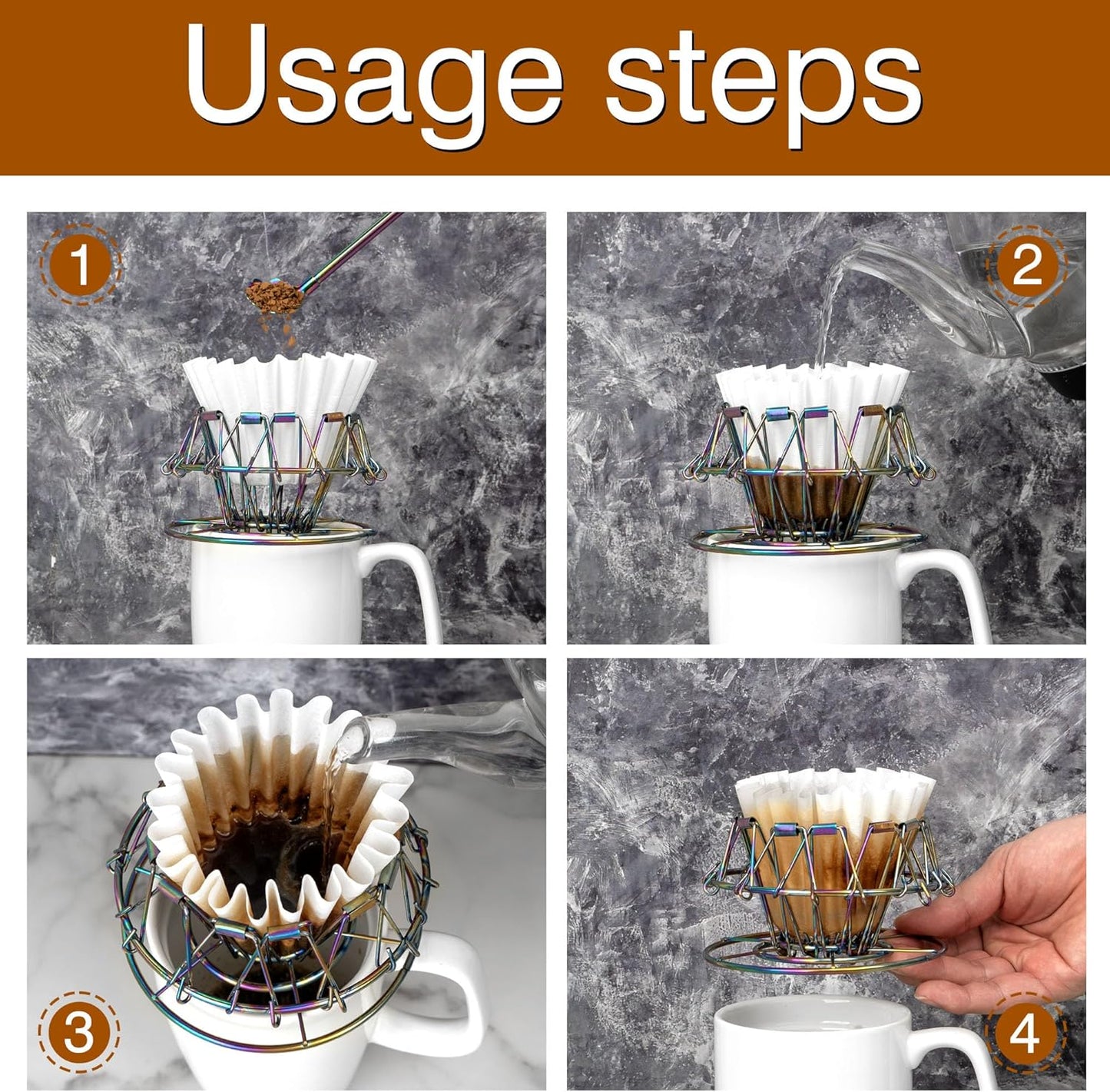 Usage steps

1

2

3

4