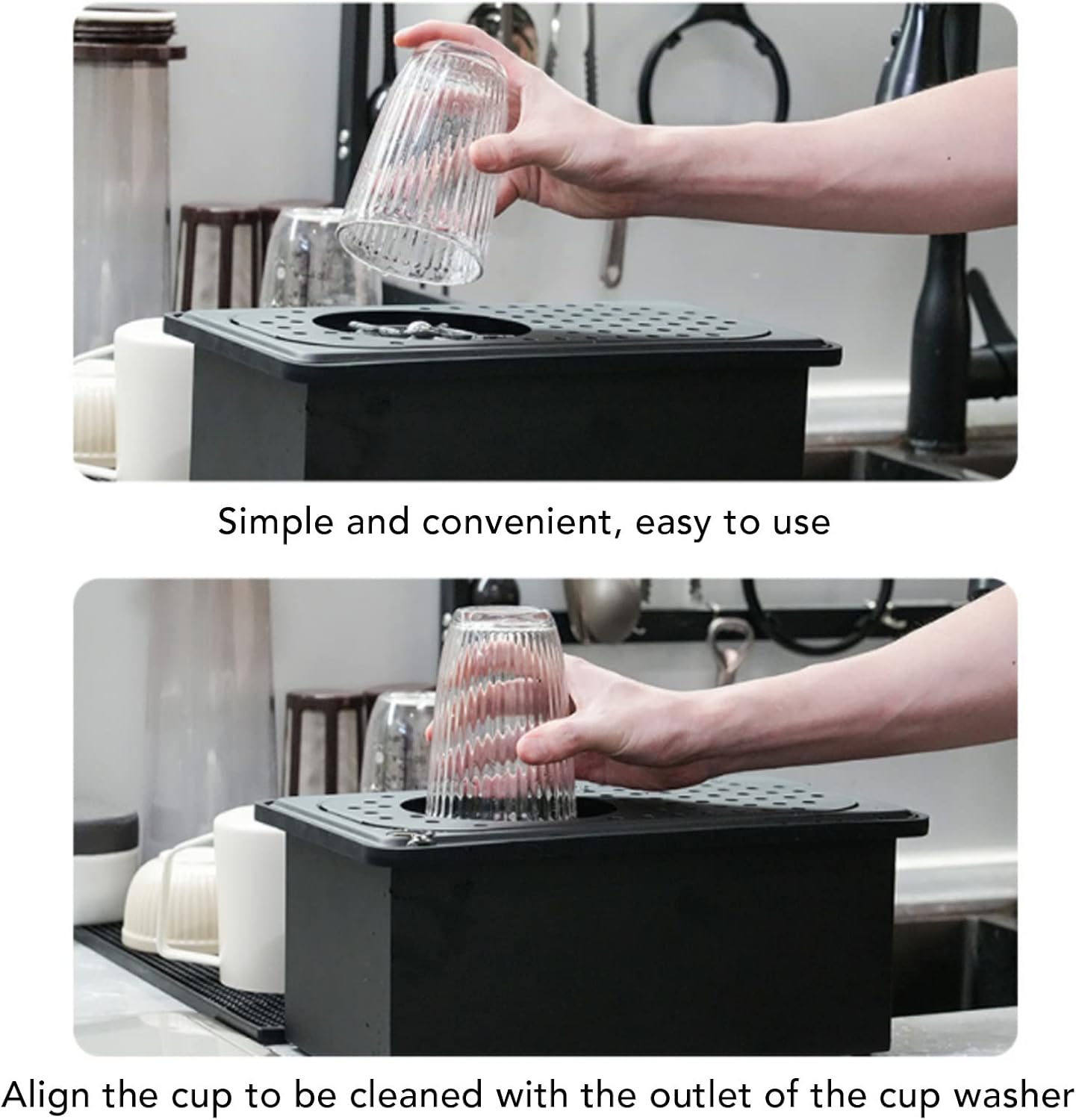 Simple and convenient, easy to use

Align the cup to be cleaned with the outlet of the cup washer